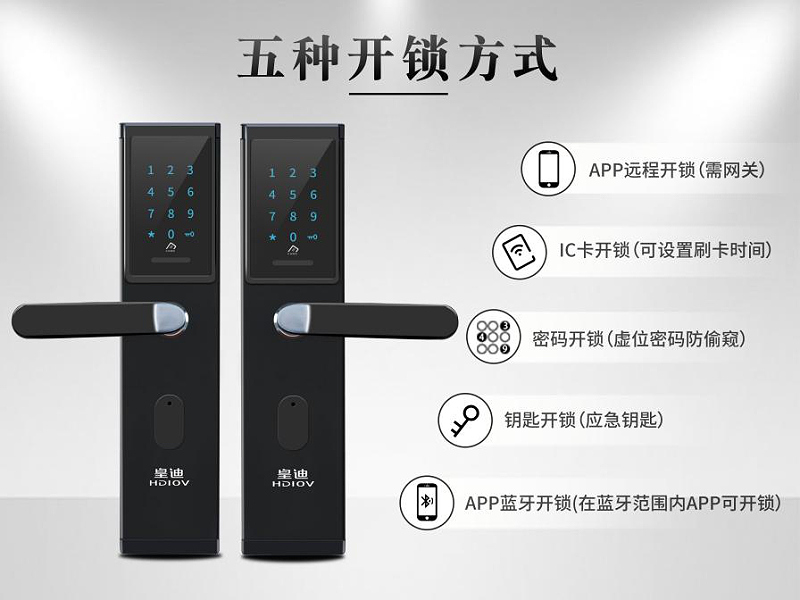 五种开锁方式

1 2 3
4 5 6
7 8 9
* 0

皇迪
HDIOV

1 2 3
4 5 6
7 8 9
* 0

皇迪
HDIOV

APP远程开锁(需网关)

IC卡开锁(可设置刷卡时间)

密码开锁(虚位密码防偷窥)

钥匙开锁(应急钥匙)

APP蓝牙开锁(在蓝牙范围内APP可开锁)